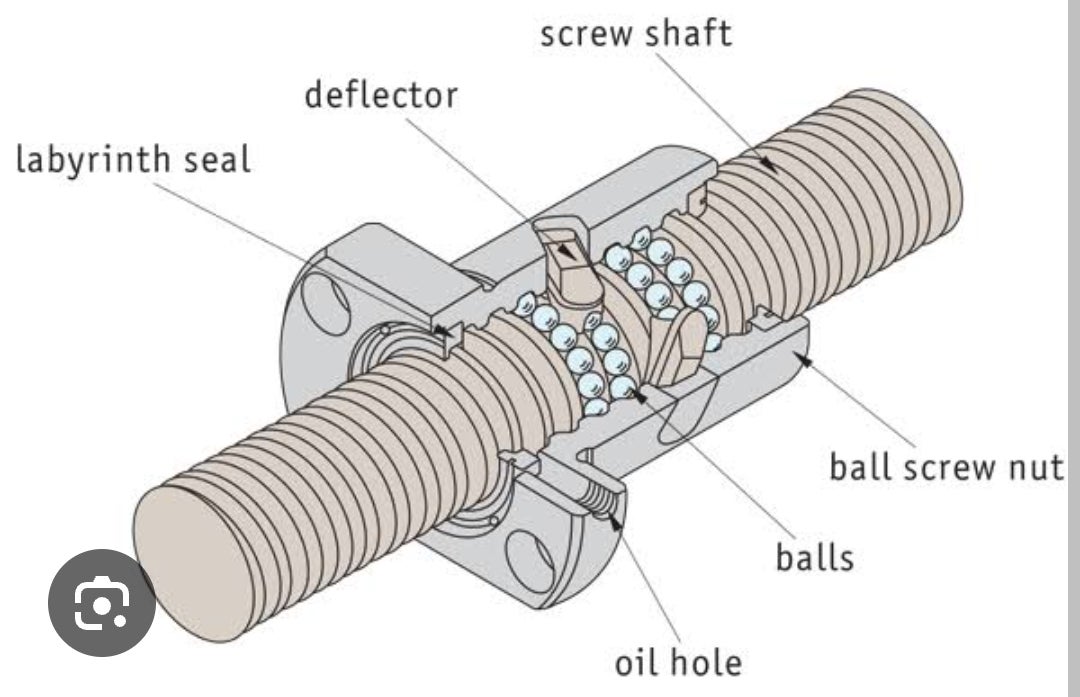 screw shaft
deflector
labyrinth seal
ball screw nut
balls
oil hole