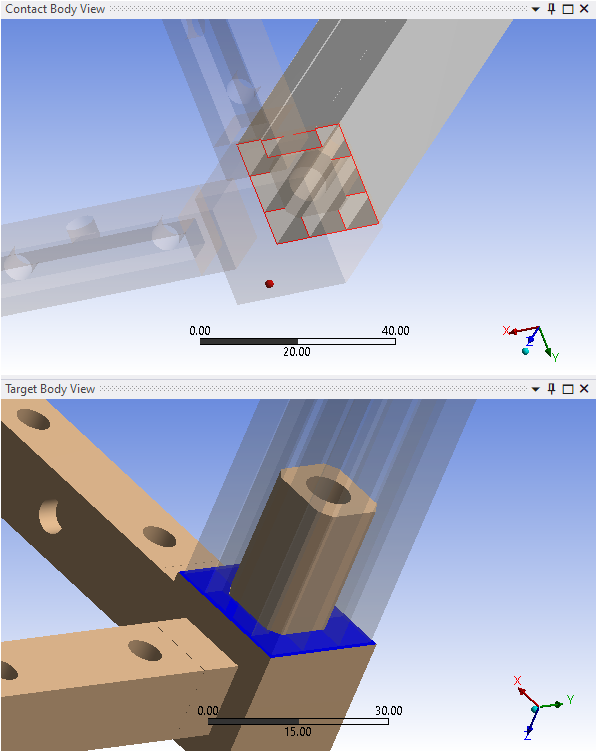 Contact Body View

0.00
40.00
20.00

X
Z
Y

Target Body View

0.00
30.00
15.00

X
Y
Z