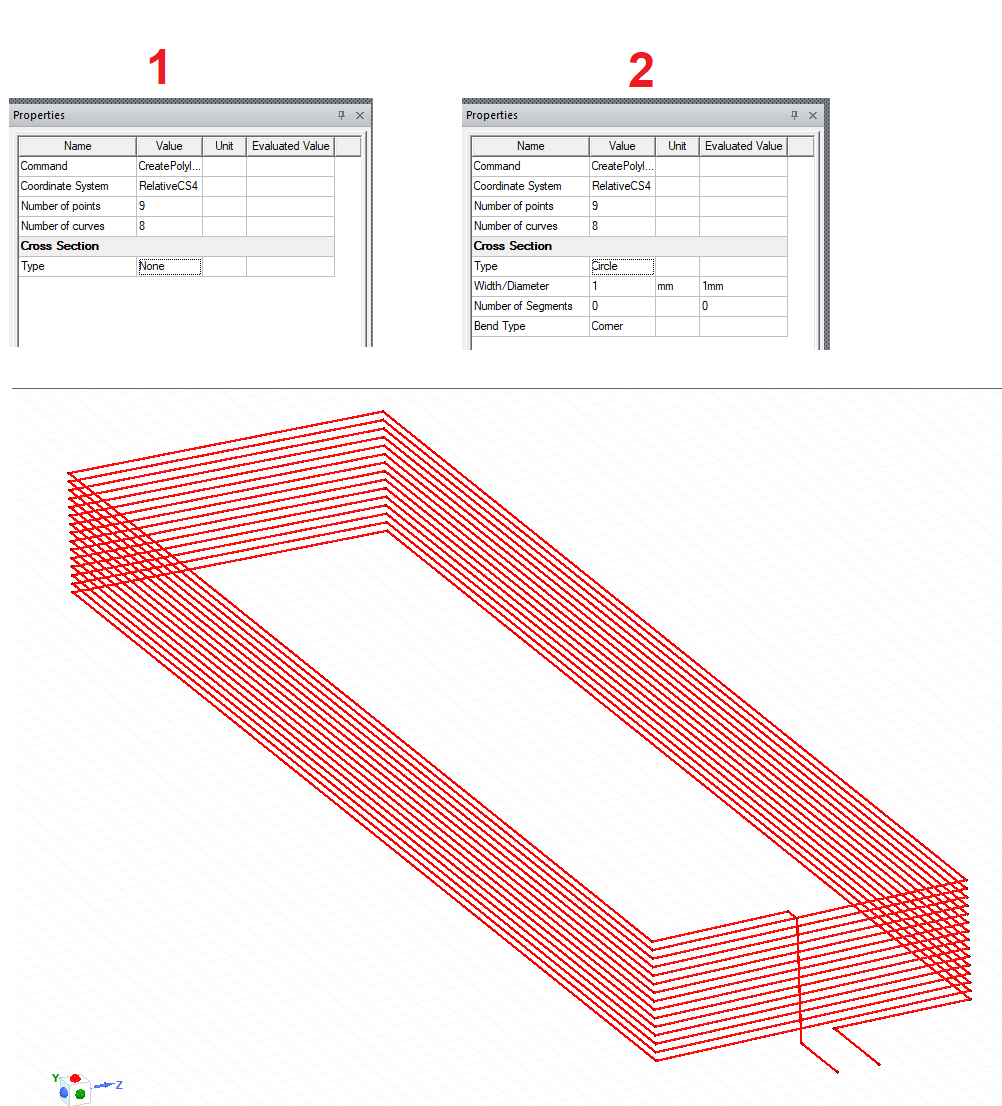 1

Properties

| Name | Value | Unit | Evaluated Value |
|---|---|---|---|
| Command | CreatePolyl... | | |
| Coordinate System | RelativeCS4 | | |
| Number of points | 9 | | |
| Number of curves | 8 | | |
| Cross Section | | | |
| Type | None | | |

2

Properties

| Name | Value | Unit | Evaluated Value |
|---|---|---|---|
| Command | CreatePolyl... | | |
| Coordinate System | RelativeCS4 | | |
| Number of points | 9 | | |
| Number of curves | 8 | | |
| Cross Section | | | |
| Type | Circle | | |
| Width/Diameter | 1 | mm | 1mm |
| Number of Segments | 0 | | 0 |
| Bend Type | Corner | | |

Y
Z